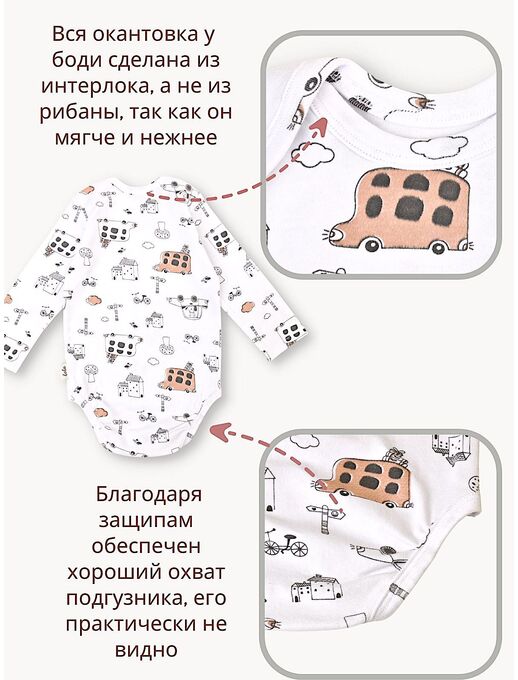 Вся окантовка у боди сделана из интерлока, а не из рибаны, так как он мягче и нежнее

Благодаря защипам обеспечен хороший охват подгузника, его практически не видно