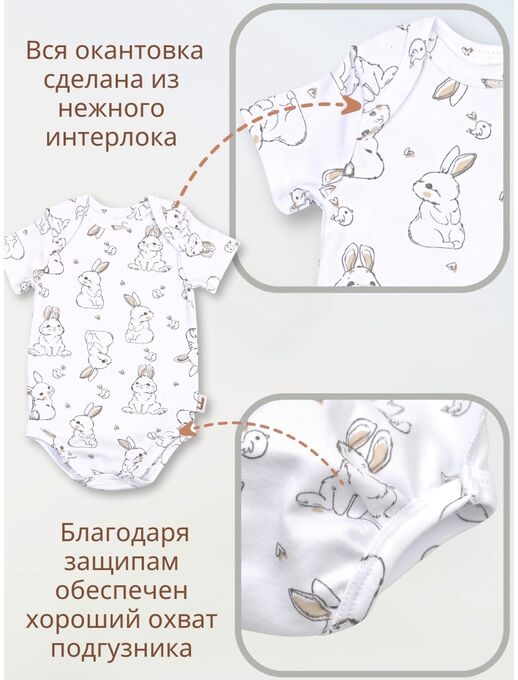 Вся окантовка сделана из нежного интерлока

Благодаря защипам обеспечен хороший охват подгузника